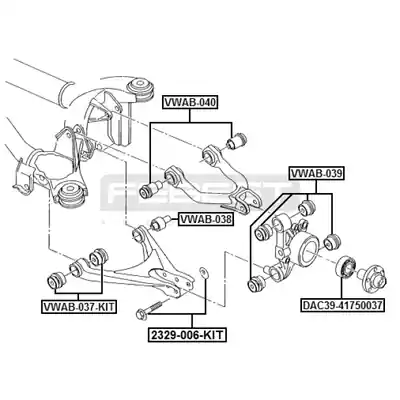 VWAB-040

VWAB-039

FEBEST

VWAB-038

VWAB-037-KIT

2329-006-KIT

DAC39-41750037