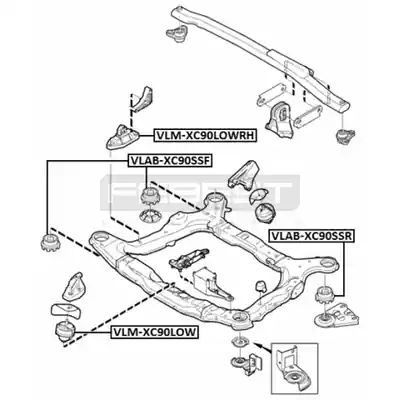 VLM-XC90LOWRH
VLAB-XC90SSF
FEBEST
VLAB-XC90SSR
VLM-XC90LOW