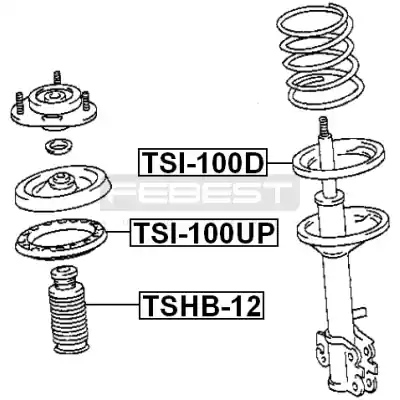 TSI-100D

FEBEST

TSI-100UP

TSHB-12