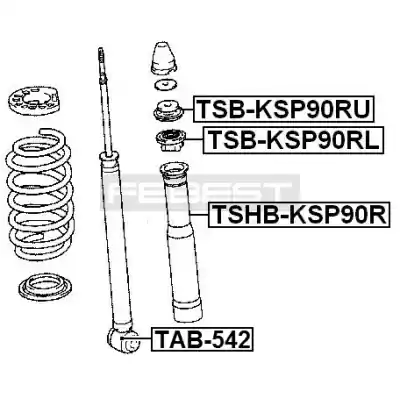 TSB-KSP90RU
TSB-KSP90RL
FEBEST
TSHB-KSP90R
TAB-542