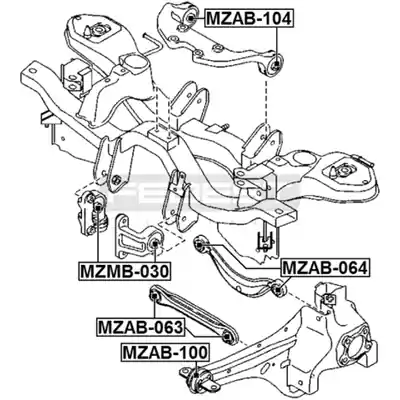 MZAB-104

FEBEST

MZMB-030

MZAB-064

MZAB-063

MZAB-100