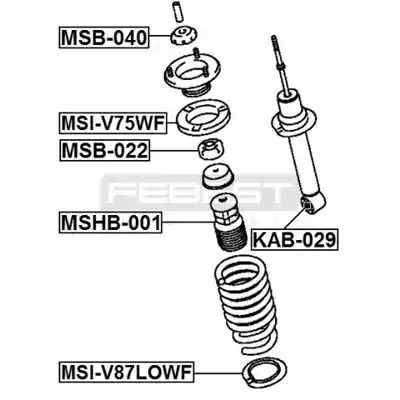 MSB-040

MSI-V75WF

MSB-022

FEBEST

MSHB-001

KAB-029

MSI-V87LOWF