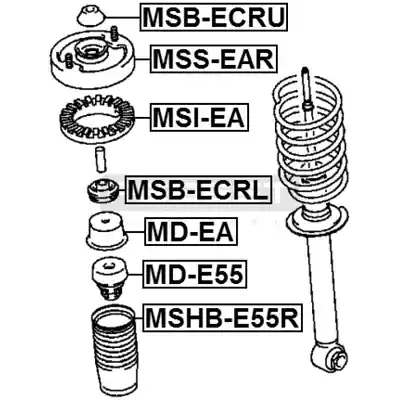 MSB-ECRU
MSS-EAR
MSI-EA
MSB-ECRL
MD-EA
MD-E55
MSHB-E55R