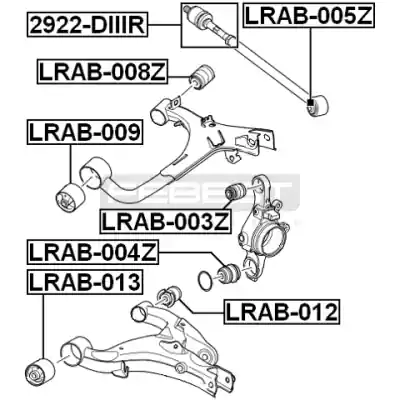 2922-DIIIR
LRAB-005Z
LRAB-008Z
LRAB-009
FEBEST
LRAB-003Z
LRAB-004Z
LRAB-013
LRAB-012