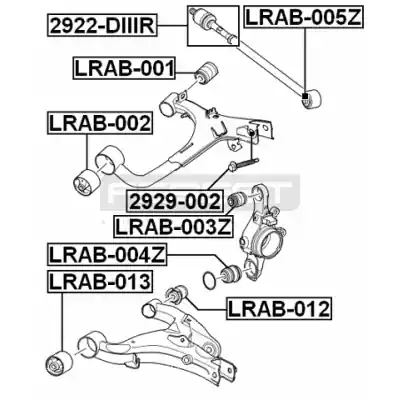 2922-DIIIR
LRAB-005Z
LRAB-001
LRAB-002
FEBEST
2929-002
LRAB-003Z
LRAB-004Z
LRAB-013
LRAB-012