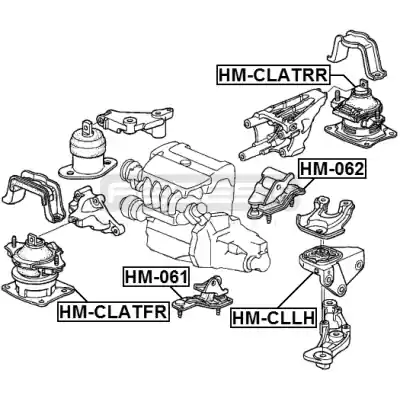 HM-CLATRR

HM-062

HM-061

HM-CLATFR

HM-CLLH