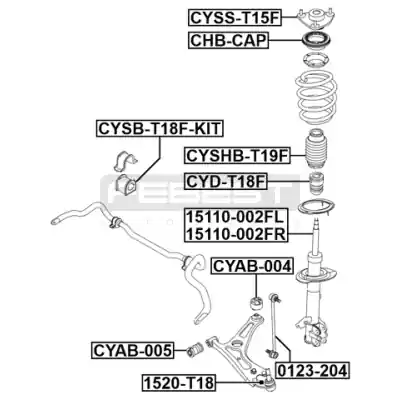 CYSS-T15F
CHB-CAP
CYSB-T18F-KIT
CYSHB-T19F
CYD-T18F
FEBEST
15110-002FL
15110-002FR
CYAB-004
CYAB-005
0123-204
1520-T18