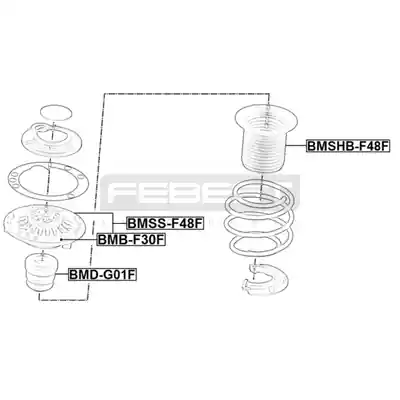 BMSHB-F48F

FEBEST

BMSS-F48F

BMB-F30F

BMD-G01F